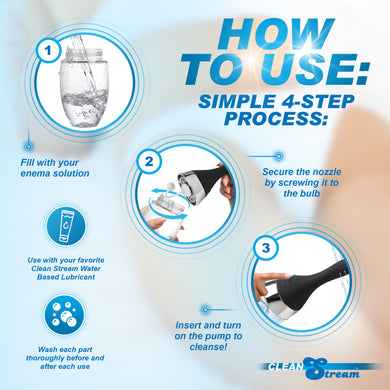 HOW TO USE:

SIMPLE 4-STEP PROCESS:

1

Fill with your enema solution

2

Secure the nozzle by screwing it to the bulb

Use with your favorite Clean Stream Water Based Lubricant

3

Insert and turn on the pump to cleanse!

Wash each part thoroughly before and after each use

CLEAN Stream