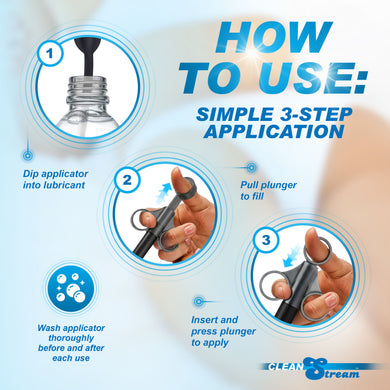 HOW TO USE:

SIMPLE 3-STEP APPLICATION

1

Dip applicator into lubricant

2

Pull plunger to fill

3

Insert and press plunger to apply

Wash applicator thoroughly before and after each use

CLEAN Stream