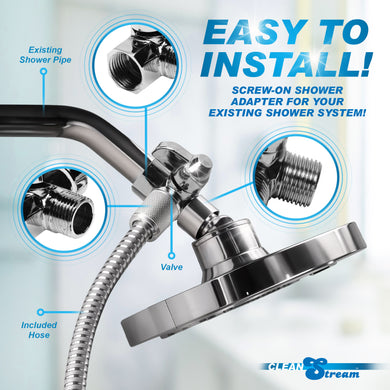 EASY TO INSTALL!

SCREW-ON SHOWER ADAPTER FOR YOUR EXISTING SHOWER SYSTEM!

Existing Shower Pipe

Valve

Included Hose

CLEAN Stream