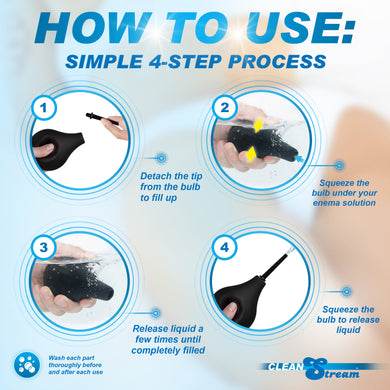 HOW TO USE:
SIMPLE 4-STEP PROCESS

1
Detach the tip from the bulb to fill up

2
Squeeze the bulb under your enema solution

3
Release liquid a few times until completely filled

4
Squeeze the bulb to release liquid

Wash each part thoroughly before and after each use

CLEAN Stream