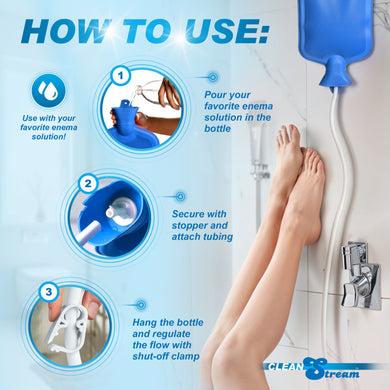 HOW TO USE:

Use with your favorite enema solution!

1

Pour your favorite enema solution in the bottle

2

Secure with stopper and attach tubing

3

Hang the bottle and regulate the flow with shut-off clamp

CLEAN Stream