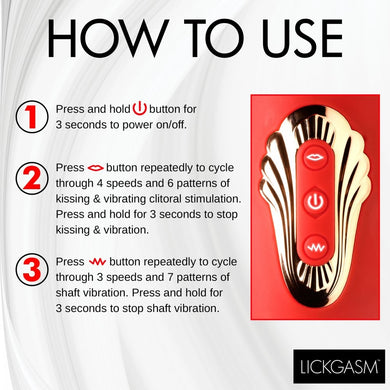 HOW TO USE

1 Press and hold button for 3 seconds to power on/off.

2 Press button repeatedly to cycle through 4 speeds and 6 patterns of kissing & vibrating clitoral stimulation. Press and hold for 3 seconds to stop kissing & vibration.

3 Press button repeatedly to cycle through 3 speeds and 7 patterns of shaft vibration. Press and hold for 3 seconds to stop shaft vibration.

LICKGASM™