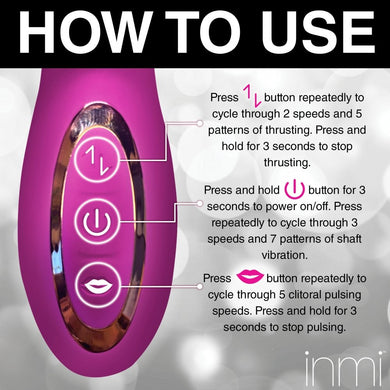 HOW TO USE

Press button repeatedly to cycle through 2 speeds and 5 patterns of thrusting. Press and hold for 3 seconds to stop thrusting.

Press and hold button for 3 seconds to power on/off. Press repeatedly to cycle through 3 speeds and 7 patterns of shaft vibration.

Press button repeatedly to cycle through 5 clitoral pulsing speeds. Press and hold for 3 seconds to stop pulsing.

inmi